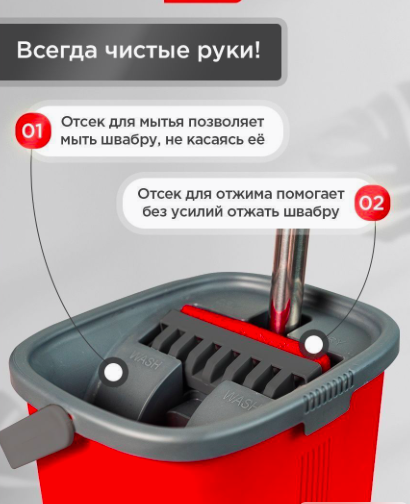 Всегда чистые руки!

01 Отсек для мытья позволяет мыть швабру, не касаясь её

Отсек для отжима помогает без усилий отжать швабру 02

WASH

WASH